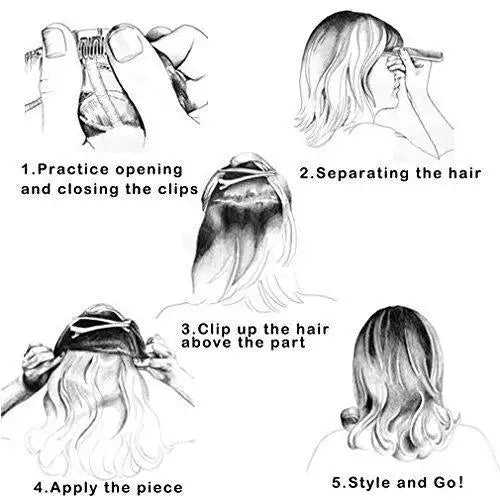 1.Practice opening and closing the clips

2.Separating the hair

3.Clip up the hair above the part

4.Apply the piece

5.Style and Go!